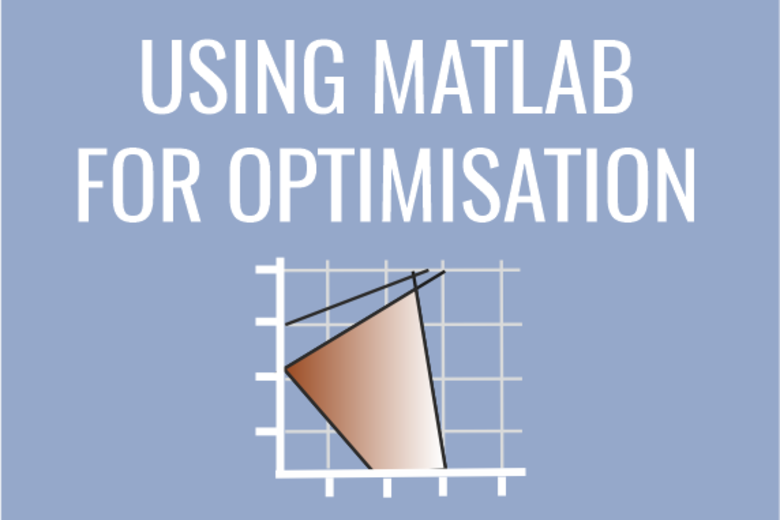 USING MATLAB FOR OPTIMISATION