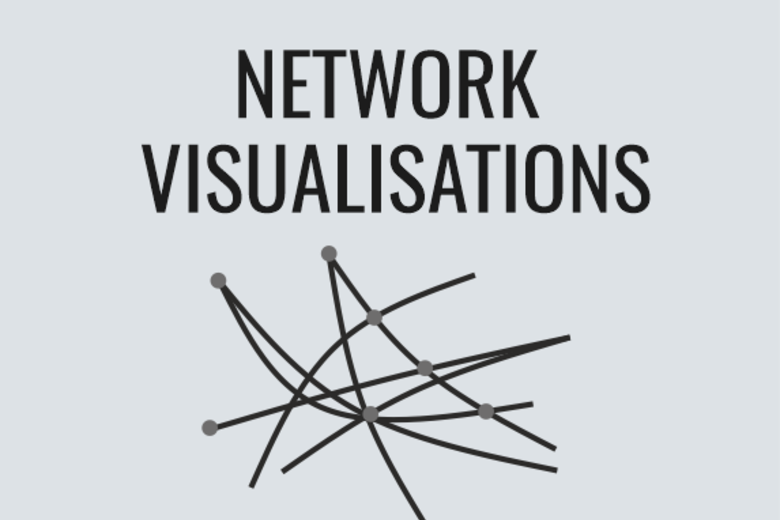 NETWORK VISUALISATIONS