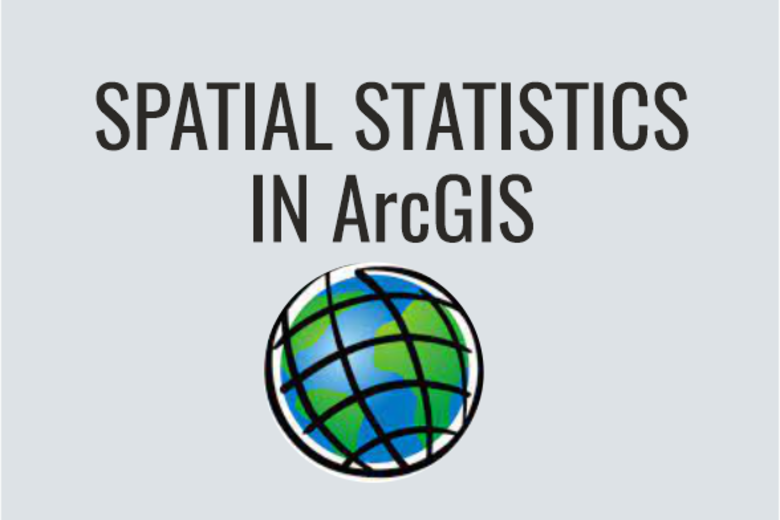 SPATIAL STATISTICS
IN ArcGIS