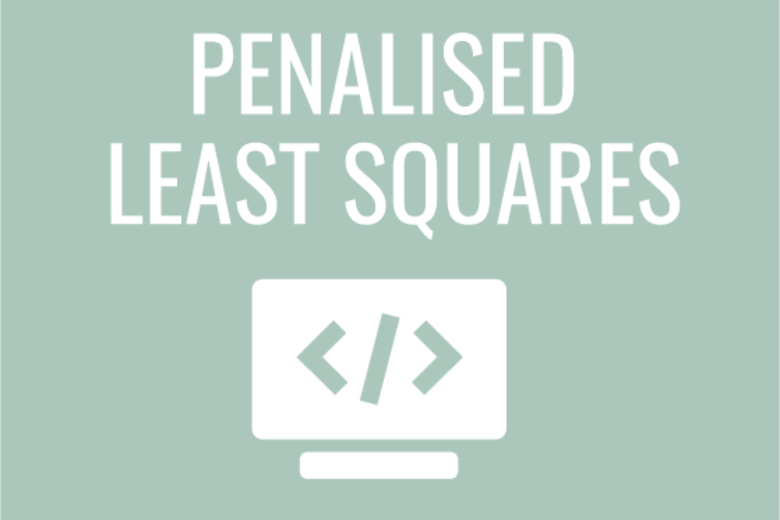 PENALISED
LEAST SQUARES

</>