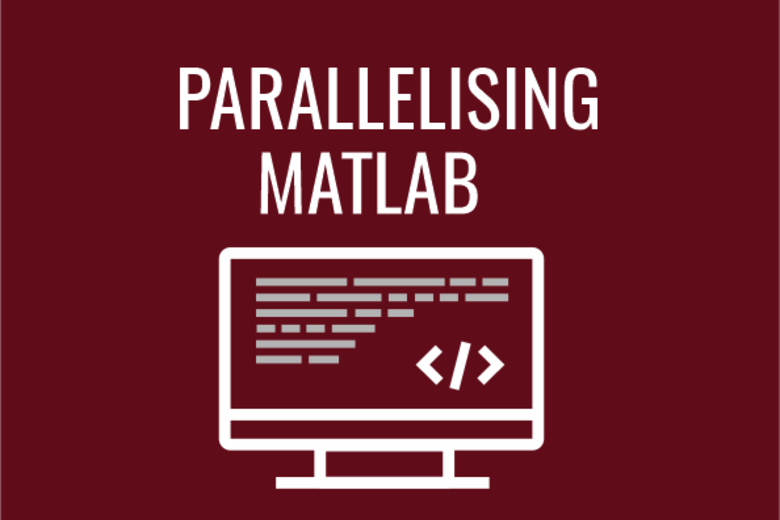 PARALLELISING
MATLAB

</>