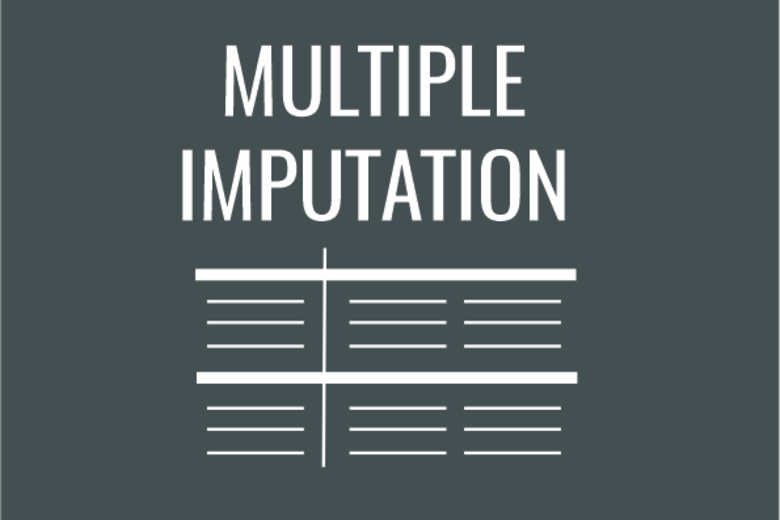 MULTIPLE IMPUTATION