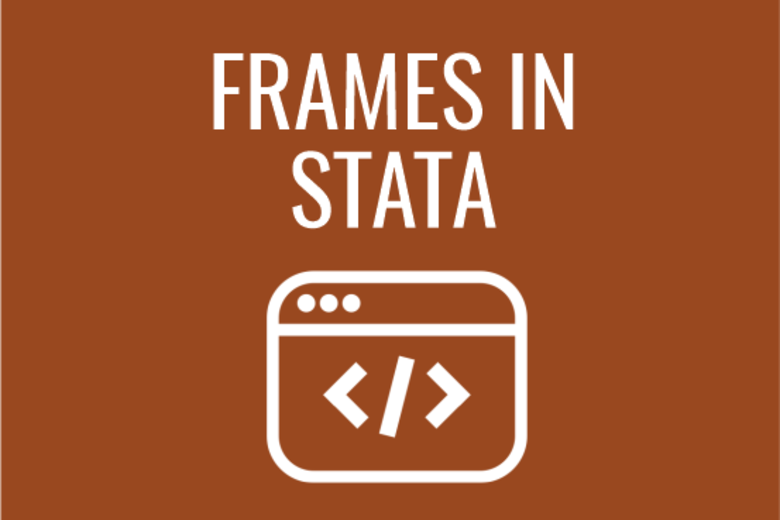 FRAMES IN STATA