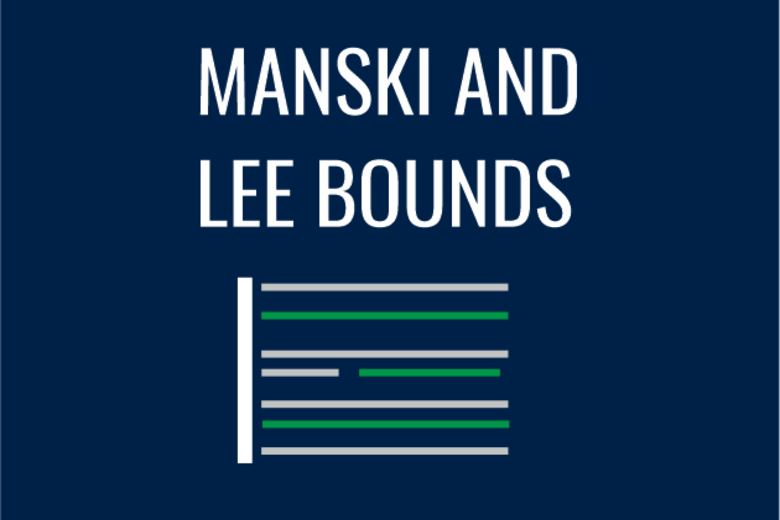 MANSKI AND LEE BOUNDS