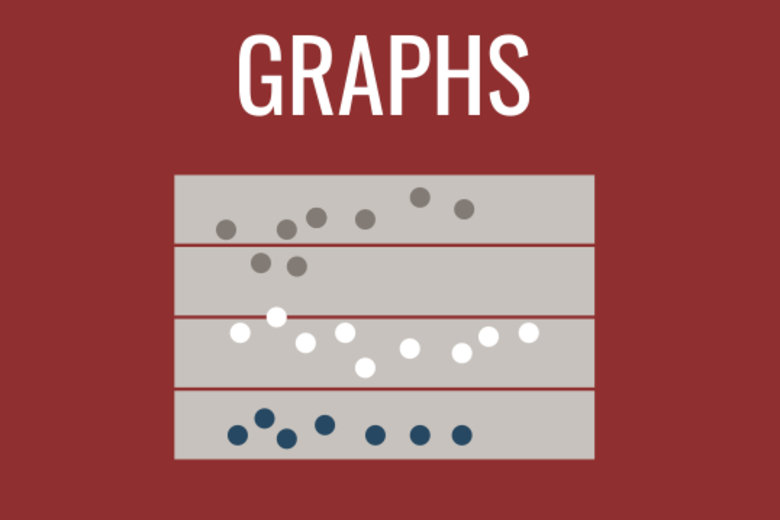 GRAPHS