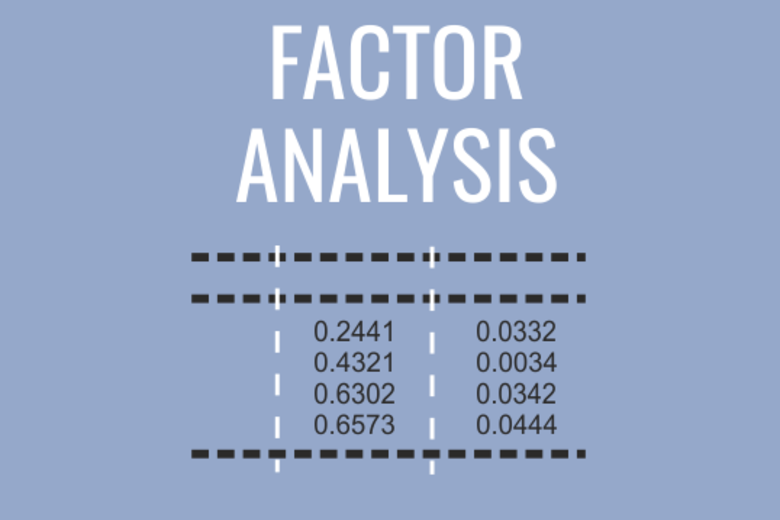 FACTOR ANALYSIS

| | | |
|---|---|---|
| | 0.2441 | 0.0332 |
| | 0.4321 | 0.0034 |
| | 0.6302 | 0.0342 |
| | 0.6573 | 0.0444 |