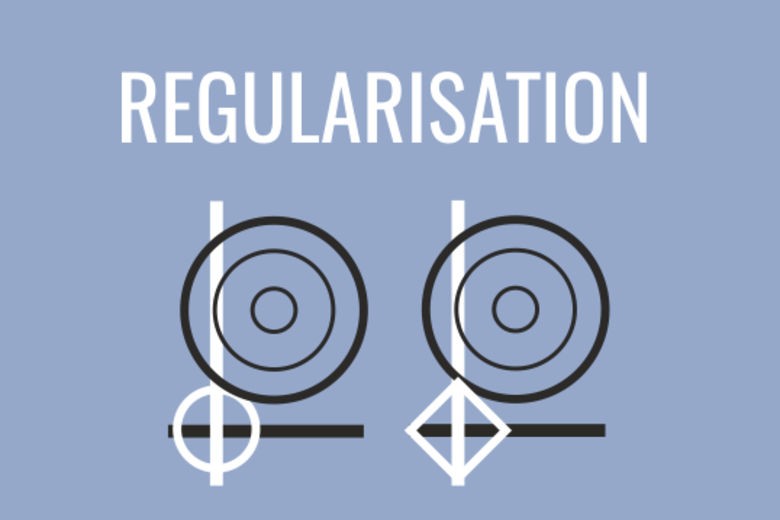 REGULARISATION