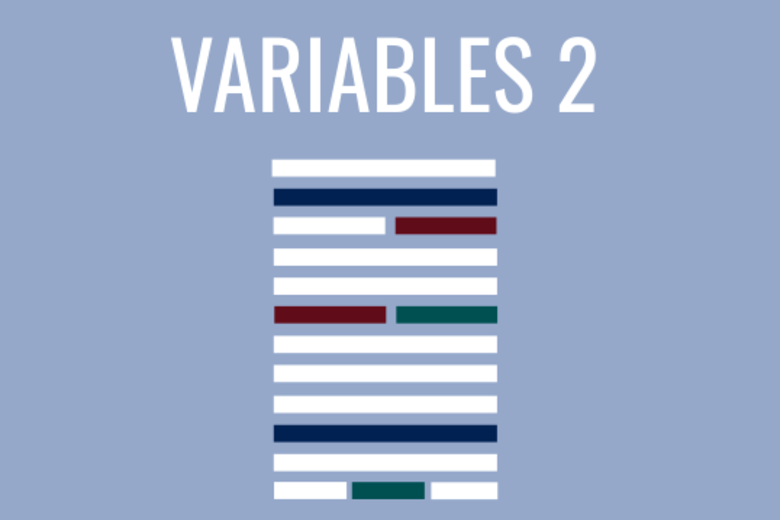 VARIABLES 2