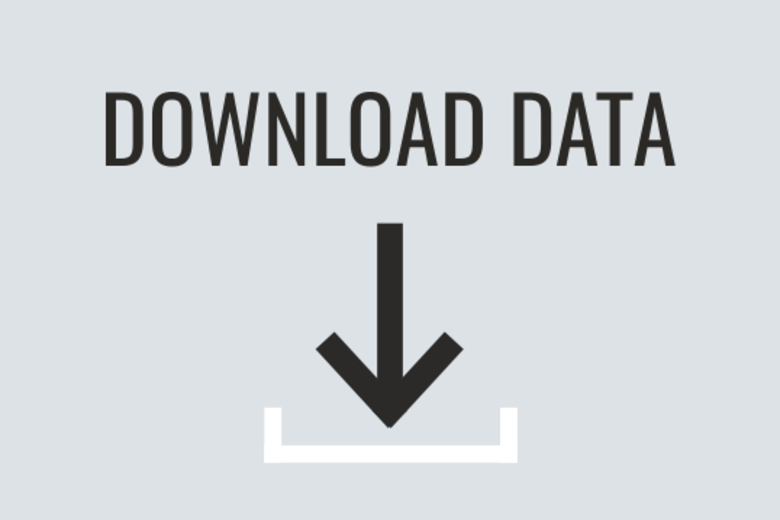 DOWNLOAD DATA