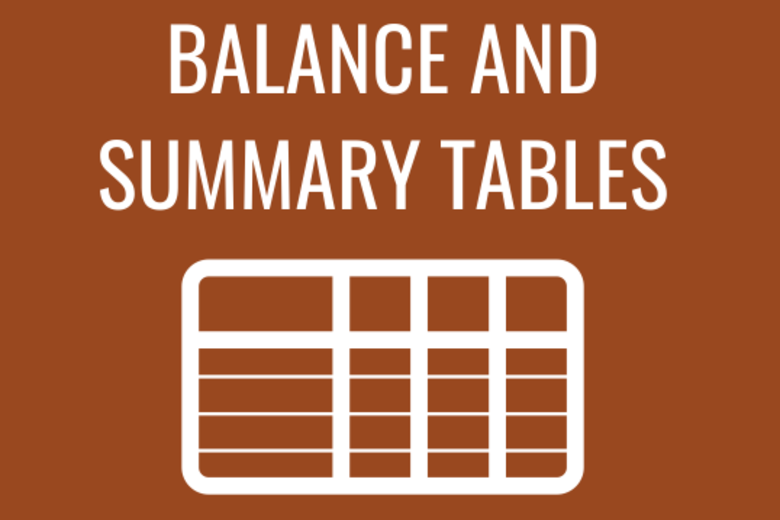 BALANCE AND SUMMARY TABLES