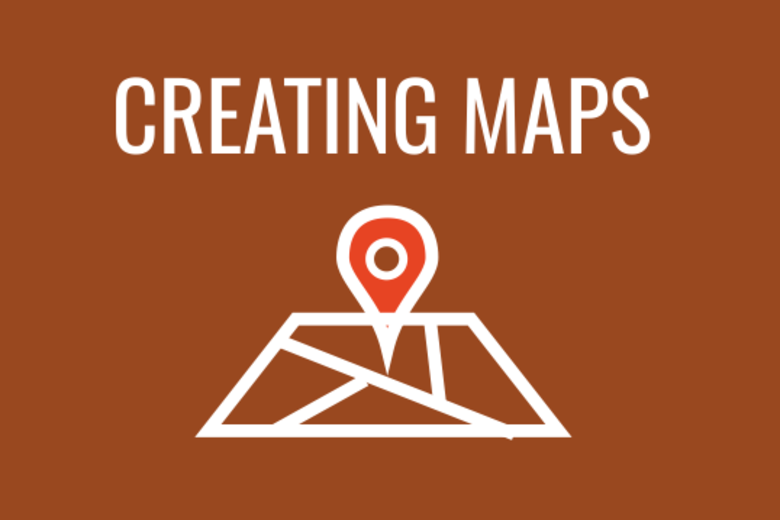 CREATING MAPS