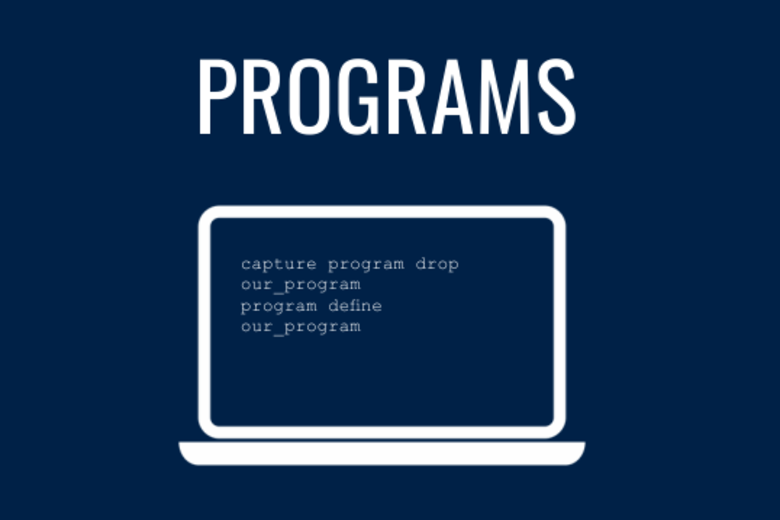 PROGRAMS

capture program drop
our_program
program define
our_program