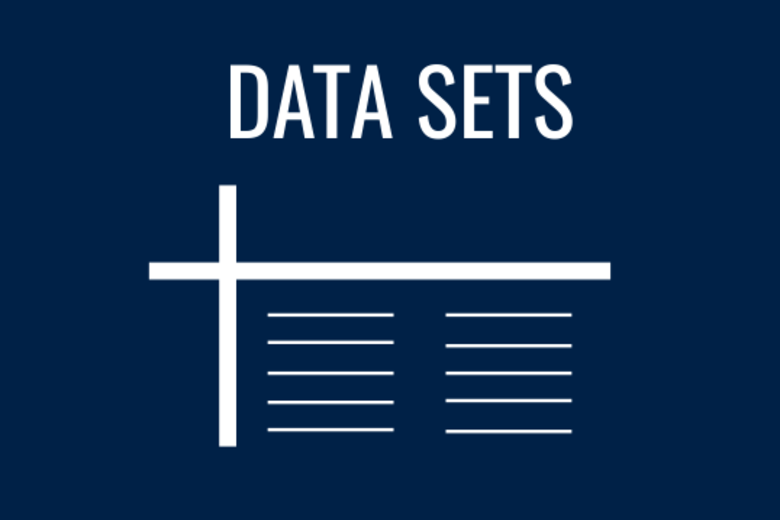 DATA SETS