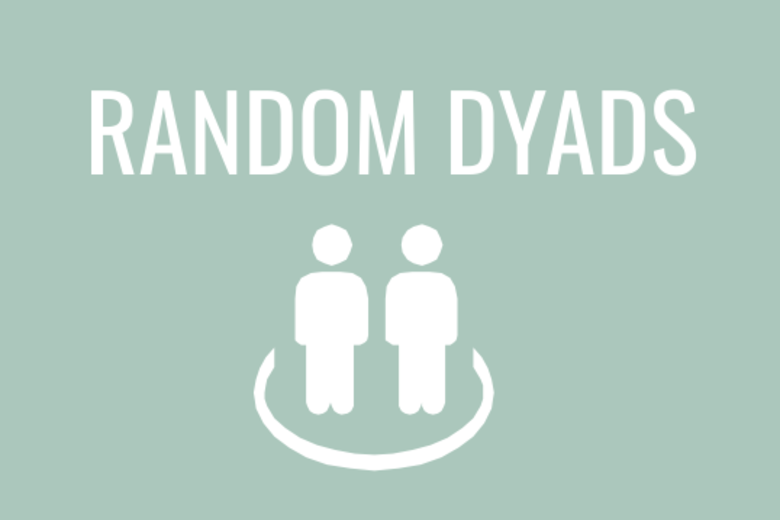 RANDOM DYADS