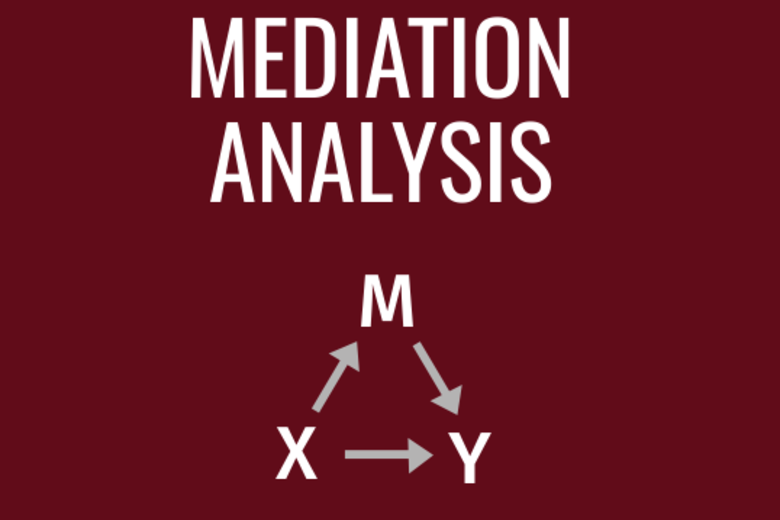 MEDIATION ANALYSIS

M

X Y