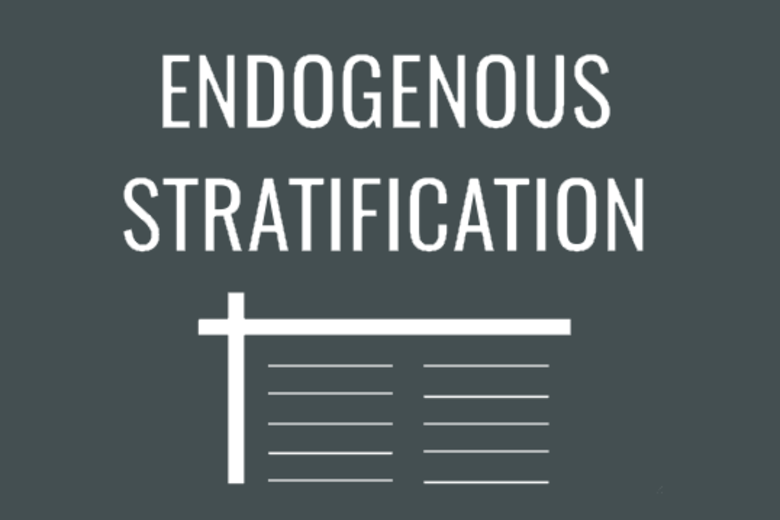 ENDOGENOUS
STRATIFICATION