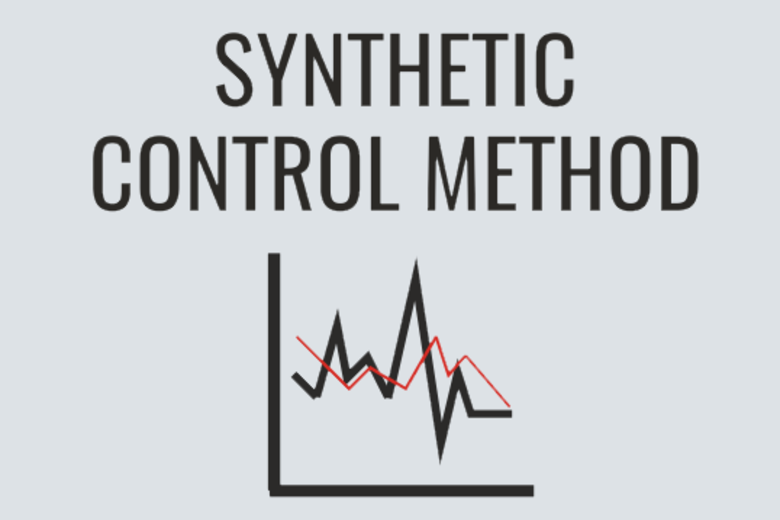 SYNTHETIC
CONTROL METHOD